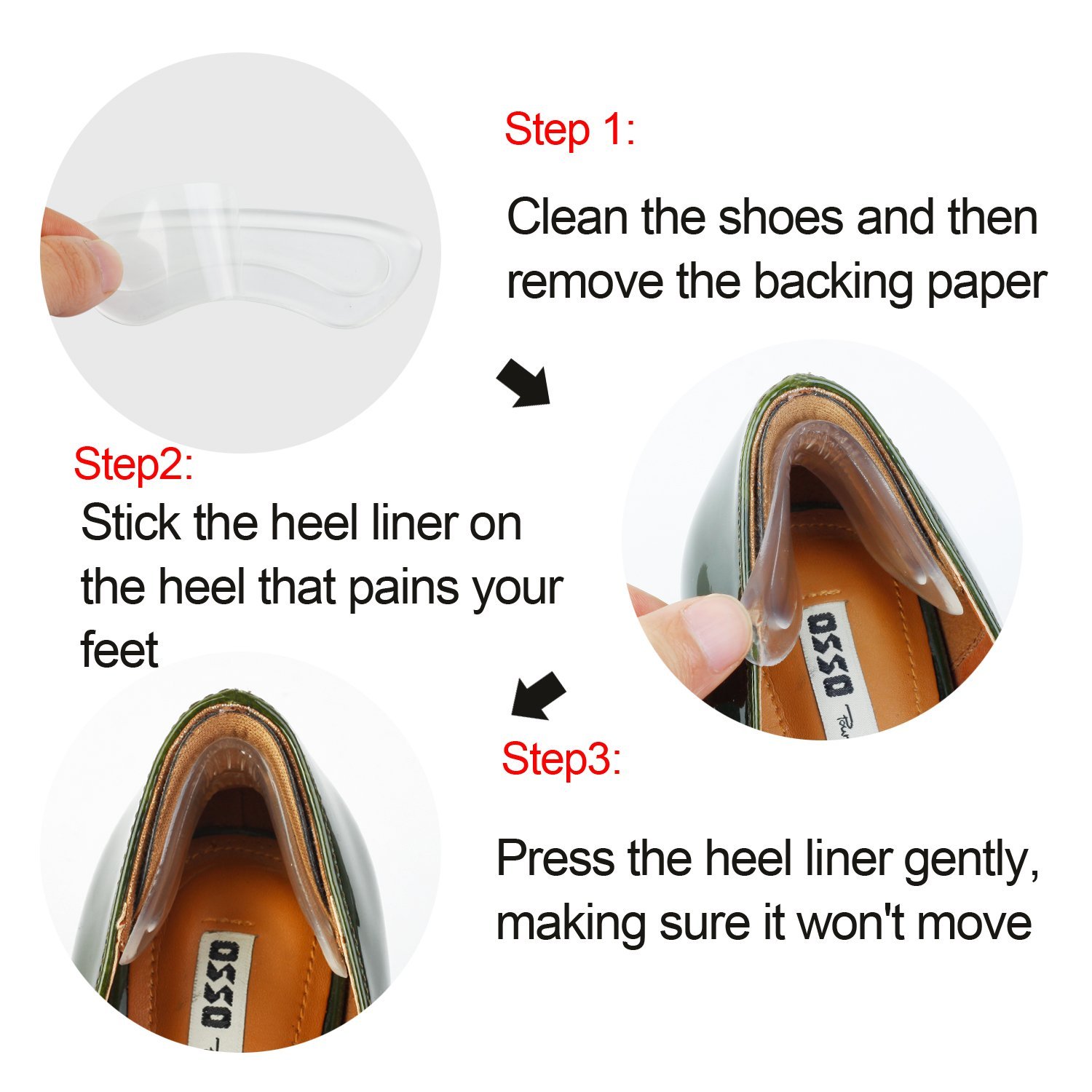 Step 1:

Clean the shoes and then remove the backing paper

Step2:

Stick the heel liner on the heel that pains your feet

OSSO

Step3:

Press the heel liner gently, making sure it won't move

OSSO