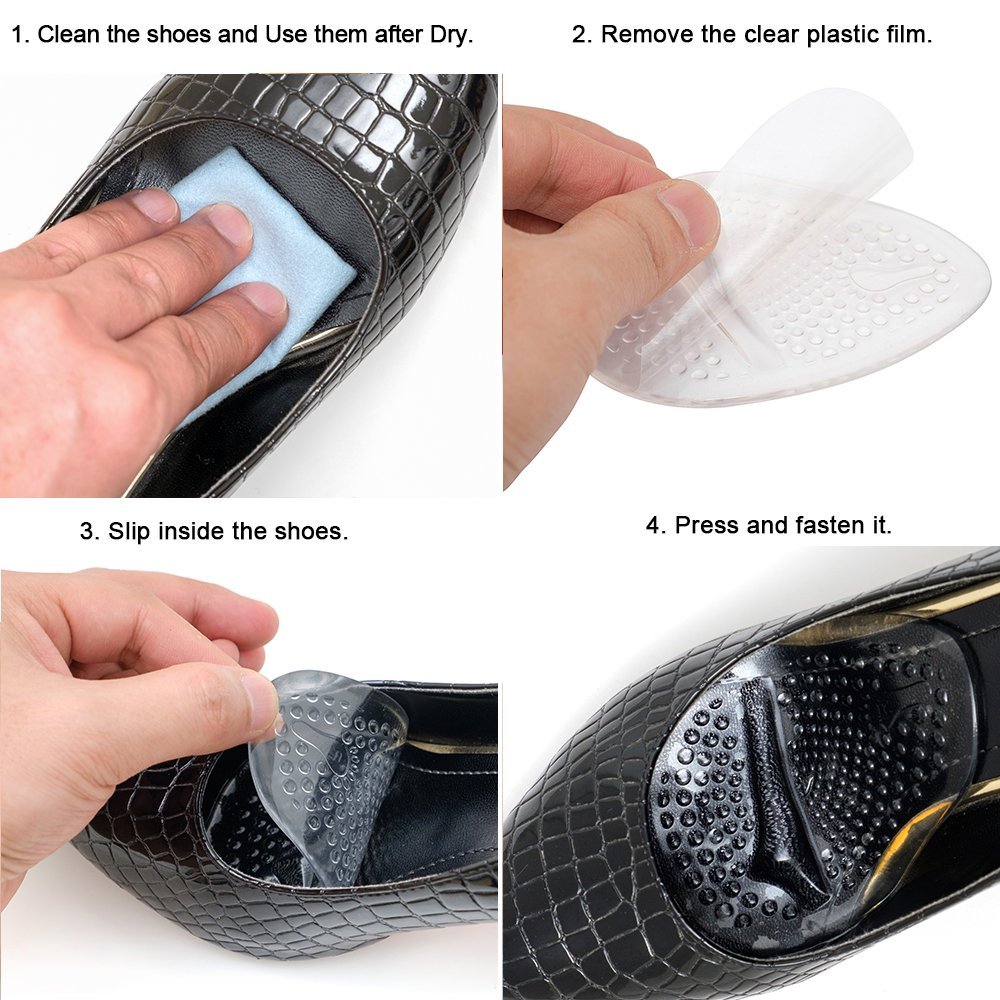 1. Clean the shoes and Use them after Dry.

2. Remove the clear plastic film.

3. Slip inside the shoes.

4. Press and fasten it.