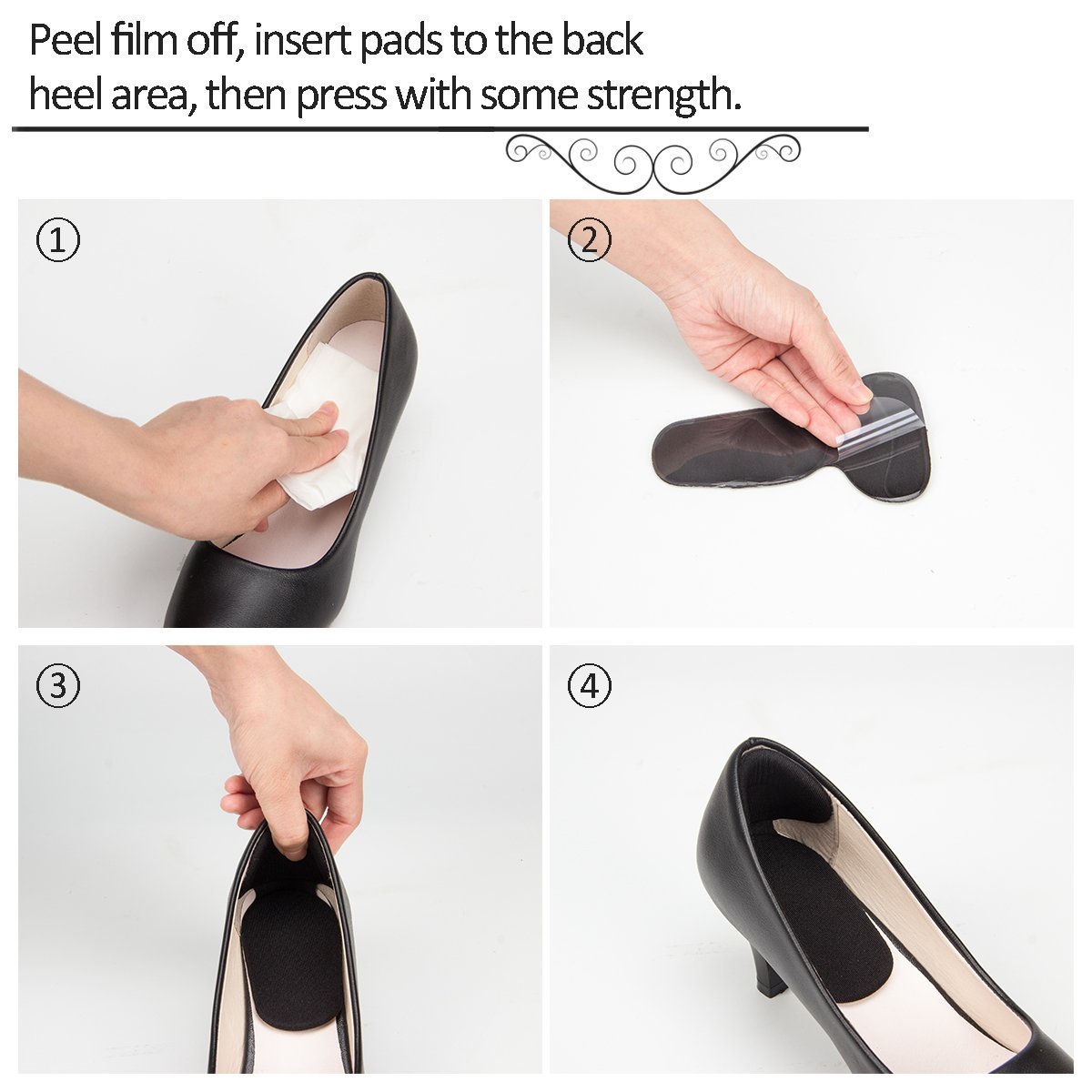 Peel film off, insert pads to the back heel area, then press with some strength.

①

②

③

④